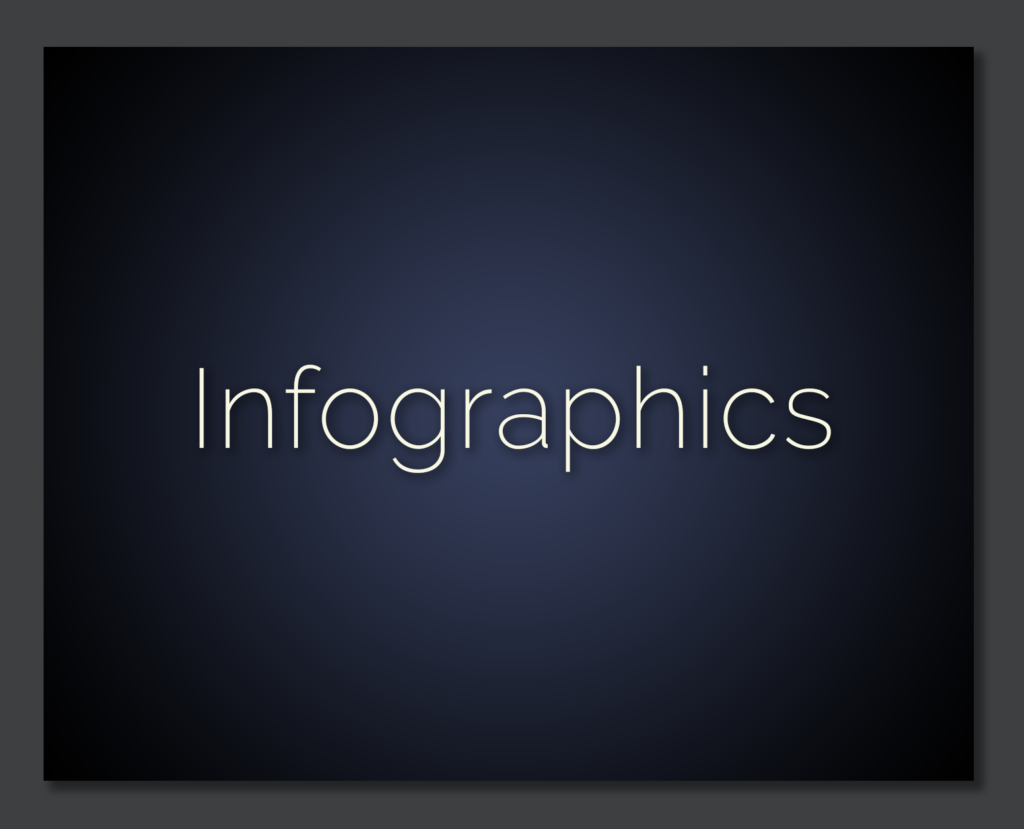 Infographics